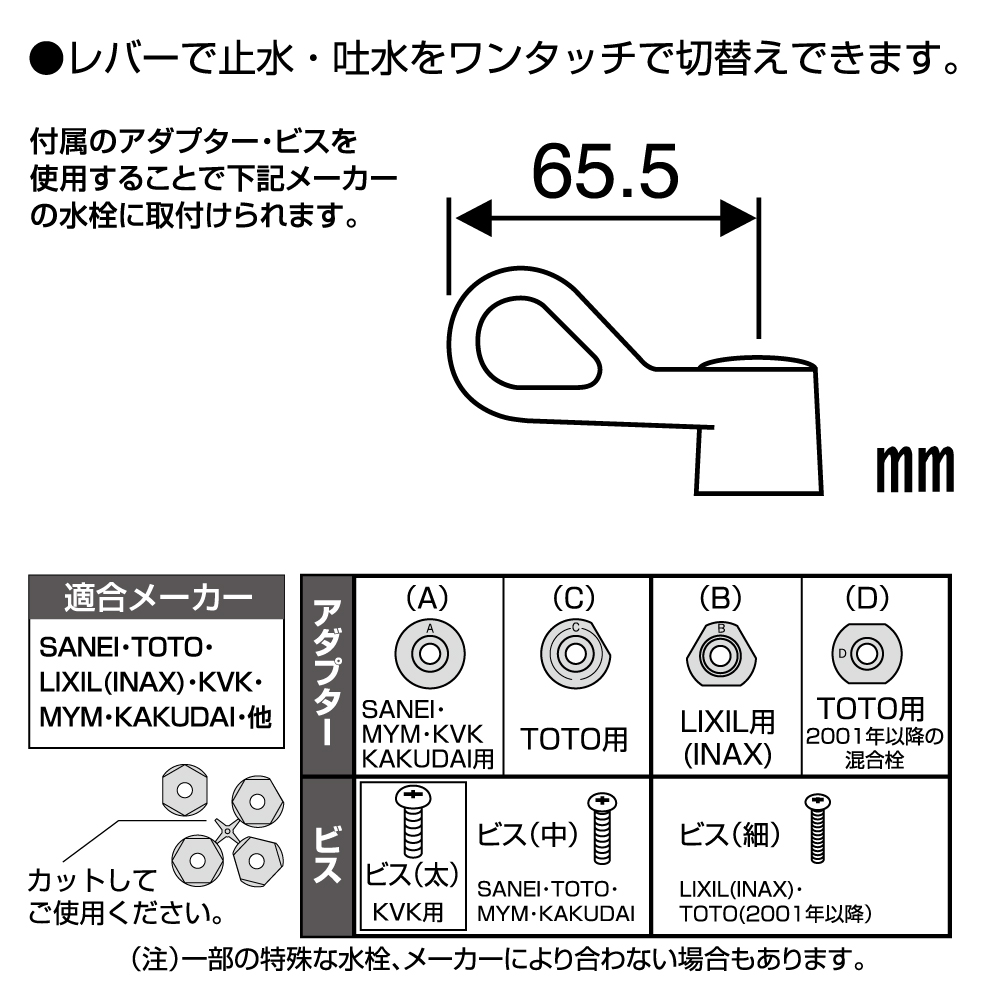 ●レバーで止水・吐水をワンタッチで切替えできます。

付属のアダプター・ビスを使用することで下記メーカーの水栓に取付けられます。

65.5

mm

適合メーカー

SANEI・TOTO・LIXIL(INAX)・KVK・MYM・KAKUDAI・他

カットしてご使用ください。

アダプター

(A)
A
SANEI・MYM・KVK KAKUDAI用

(C)
C
TOTO用

(B)
B
LIXIL用 (INAX)

(D)
D
TOTO用 2001年以降の混合栓

ビス

ビス(太) KVK用

ビス(中) SANEI・TOTO・MYM・KAKUDAI

ビス(細) LIXIL(INAX)・TOTO(2001年以降)

(注)一部の特殊な水栓、メーカーにより合わない場合もあります。